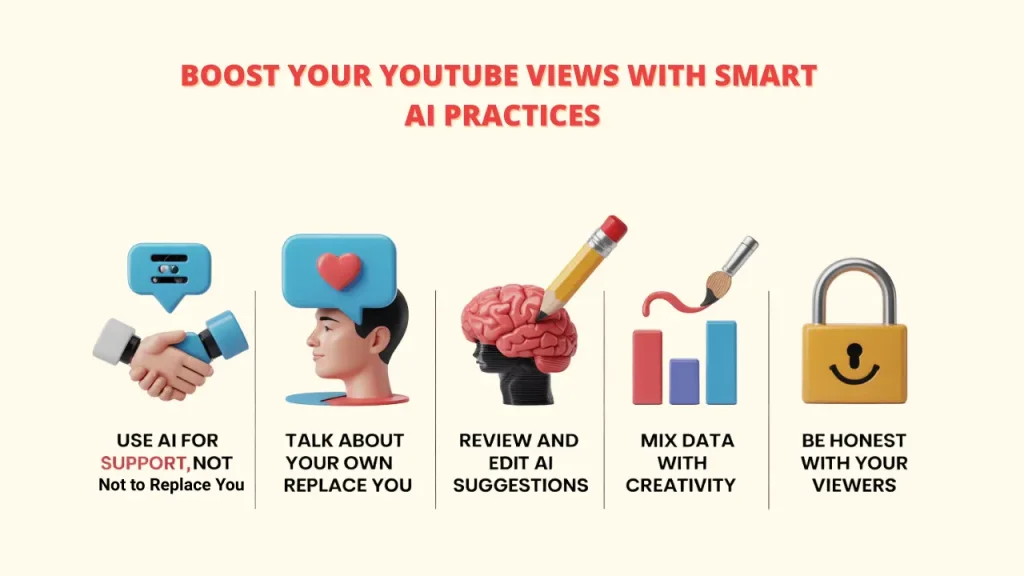 BOOST YOUR YOUTUBE VIEWS WITH SMART AI PRACTICES

USE AI FOR SUPPORT, NOT Not to Replace You

TALK ABOUT YOUR OWN REPLACE YOU

REVIEW AND EDIT AI SUGGESTIONS

MIX DATA WITH CREATIVITY

BE HONEST WITH YOUR VIEWERS